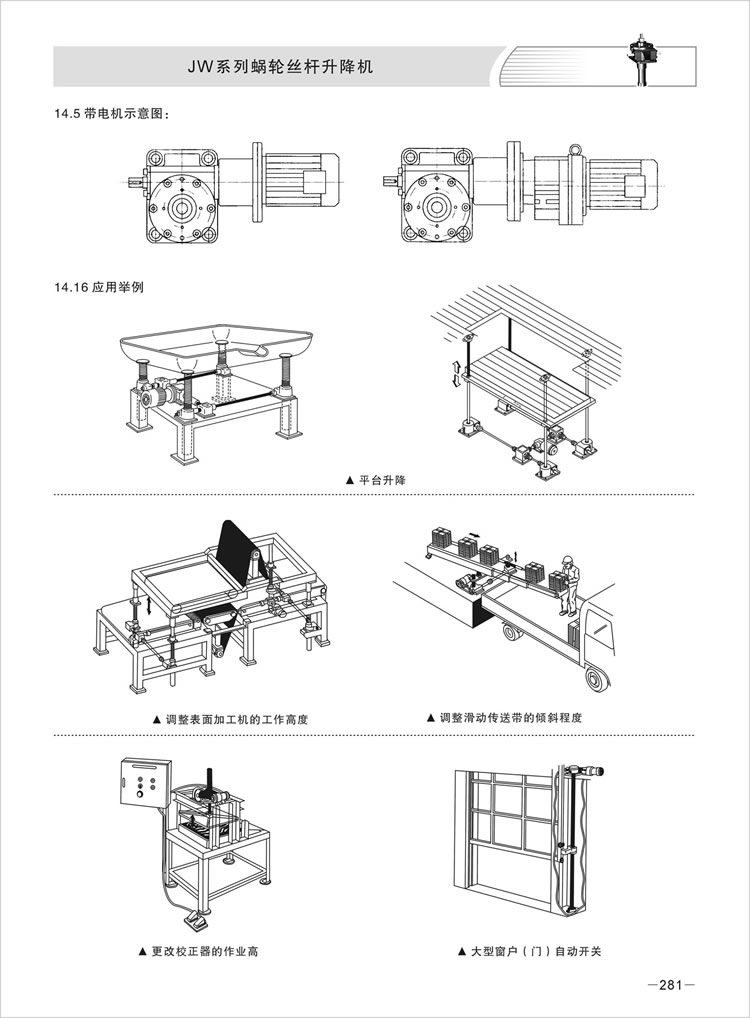 JW系列蜗轮丝杆升降机

14.5 带电机示意图：

14.16 应用举例

▲ 平台升降

▲ 调整表面加工机的工作高度

▲ 调整滑动传送带的倾斜程度

▲ 更改校正器的作业高

▲ 大型窗户（门）自动开关

—281—