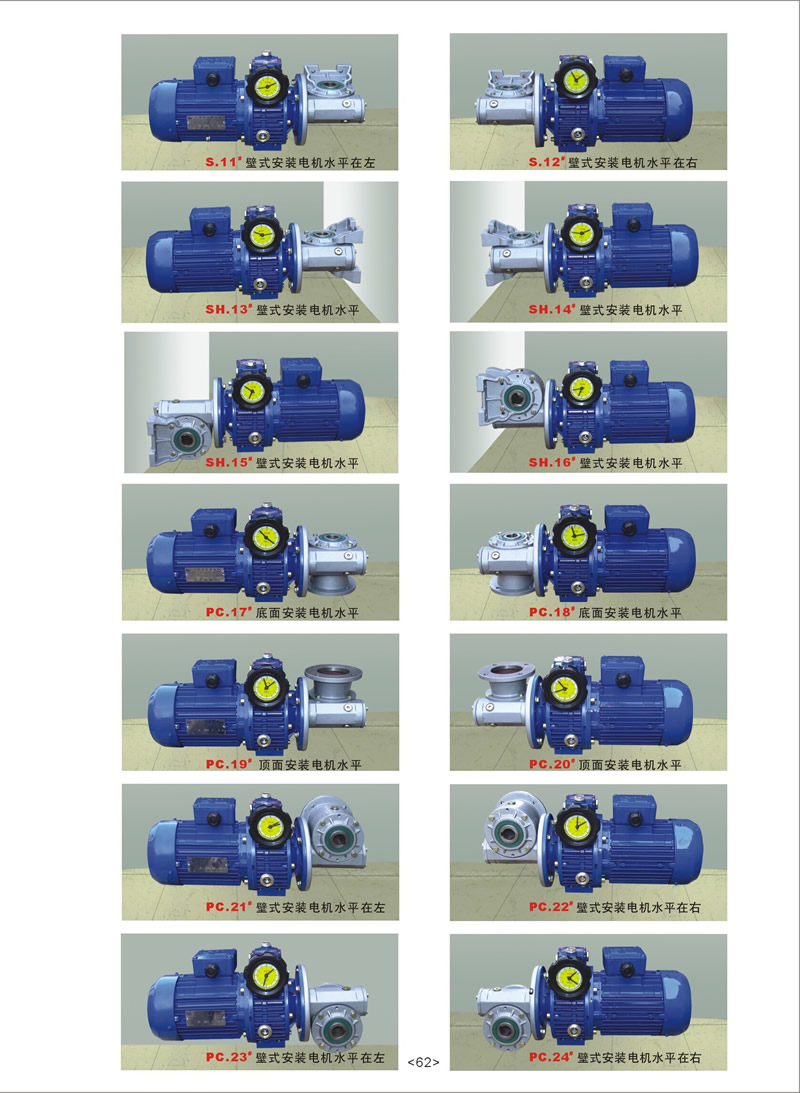 S.11# 壁式安装电机水平在左

S.12# 壁式安装电机水平在右

SH.13# 壁式安装电机水平

SH.14# 壁式安装电机水平

SH.15# 壁式安装电机水平

SH.16# 壁式安装电机水平

PC.17# 底面安装电机水平

PC.18# 底面安装电机水平

PC.19# 顶面安装电机水平

PC.20# 顶面安装电机水平

PC.21# 壁式安装电机水平在左

PC.22# 壁式安装电机水平在右

PC.23# 壁式安装电机水平在左

PC.24# 壁式安装电机水平在右

<62>