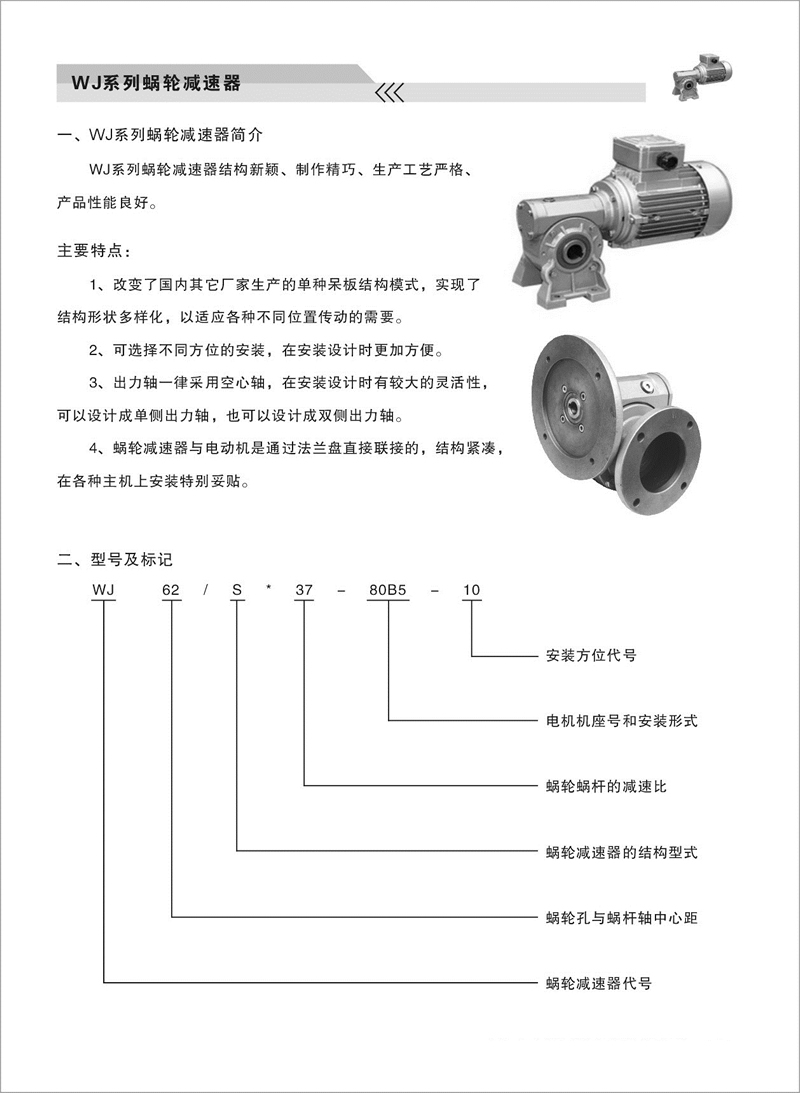 WJ系列蜗轮减速器

一、WJ系列蜗轮减速器简介

WJ系列蜗轮减速器结构新颖、制作精巧、生产工艺严格、产品性能良好。

主要特点：

1、改变了国内其它厂家生产的单种呆板结构模式，实现了结构形状多样化，以适应各种不同位置传动的需要。

2、可选择不同方位的安装，在安装设计时更加方便。

3、出力轴一律采用空心轴，在安装设计时有较大的灵活性，可以设计成单侧出力轴，也可以设计成双侧出力轴。

4、蜗轮减速器与电动机是通过法兰盘直接联接的，结构紧凑，在各种主机上安装特别妥贴。

二、型号及标记

WJ 62 / S * 37 – 80B5 – 10

安装方位代号

电机机座号和安装形式

蜗轮蜗杆的减速比

蜗轮减速器的结构型式

蜗轮孔与蜗杆轴中心距

蜗轮减速器代号