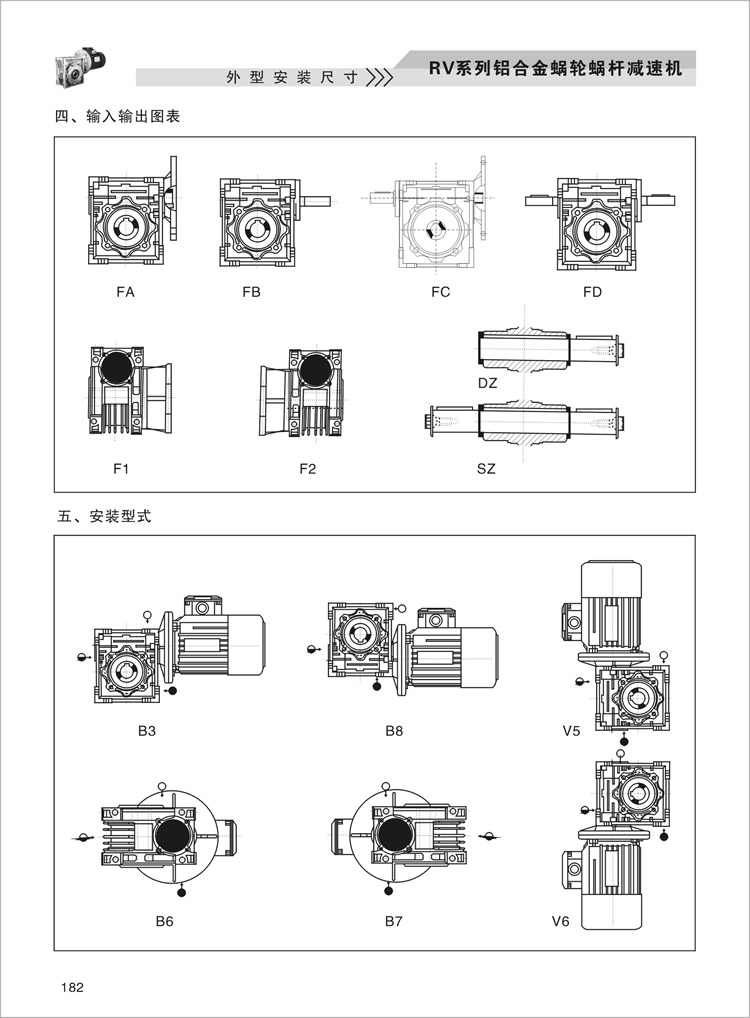 外型安装尺寸

RV系列铝合金蜗轮蜗杆减速机

四、输入输出图表

FA

FB

FC

FD

F1

F2

DZ

SZ

五、安装型式

B3

B8

V5

B6

B7

V6

182