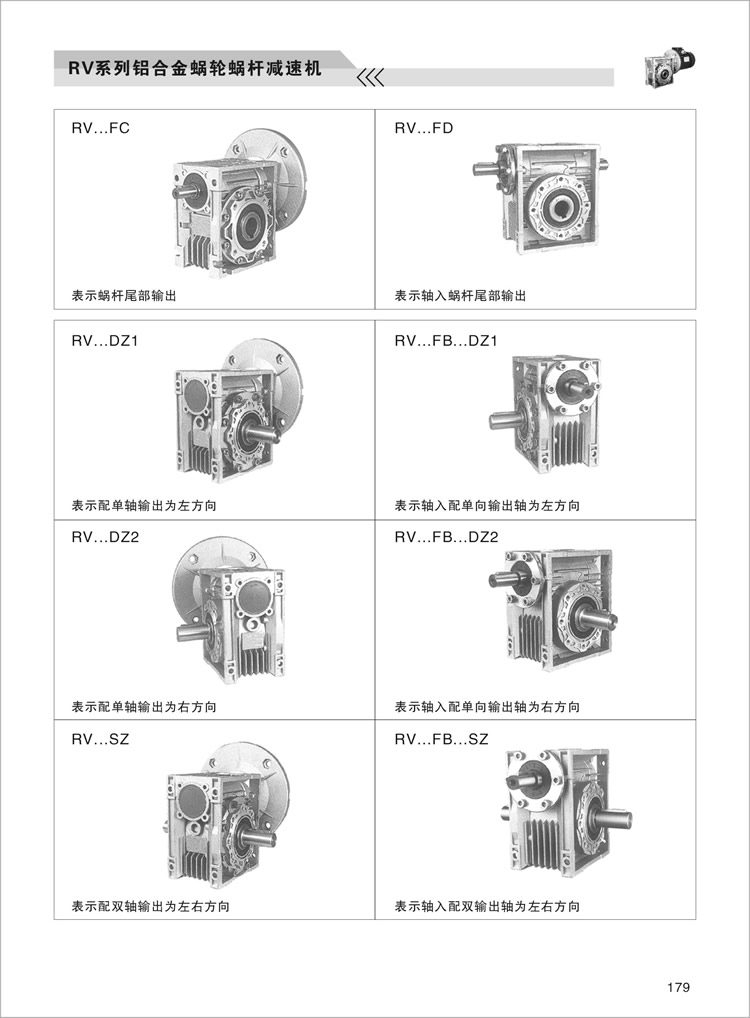 RV系列铝合金蜗轮蜗杆减速机

RV...FC

表示蜗杆尾部输出

RV...FD

表示轴入蜗杆尾部输出

RV...DZ1

表示配单轴输出为左方向

RV...FB...DZ1

表示轴入配单向输出轴为左方向

RV...DZ2

表示配单轴输出为右方向

RV...FB...DZ2

表示轴入配单向输出轴为右方向

RV...SZ

表示配双轴输出为左右方向

RV...FB...SZ

表示轴入配双输出轴为左右方向

179