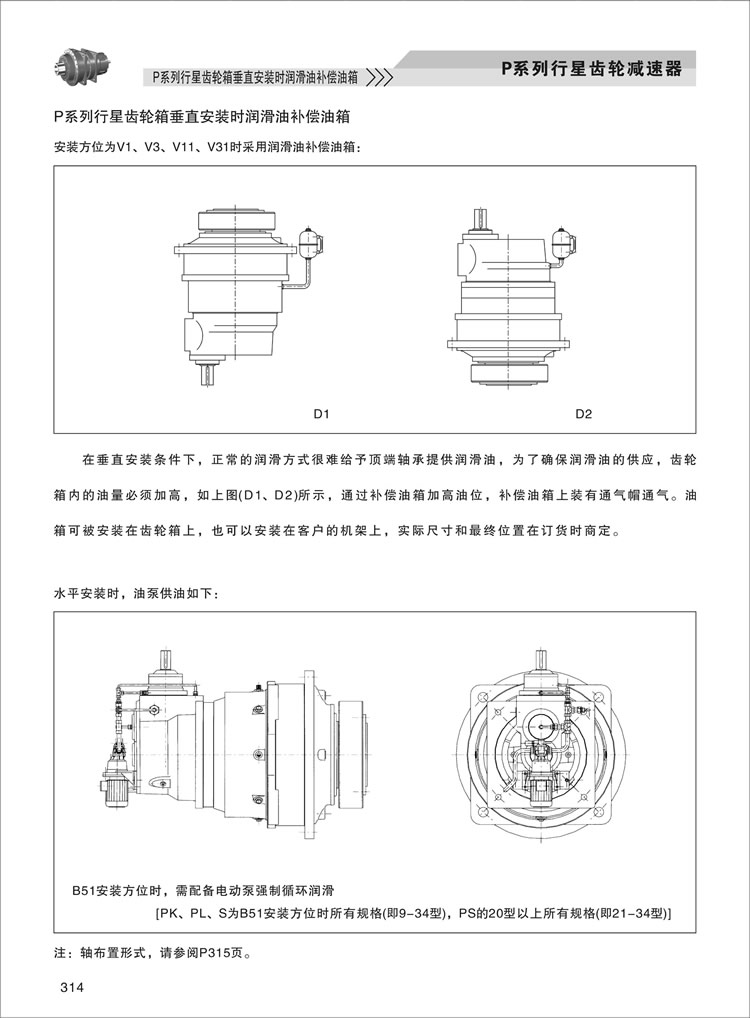 P系列行星齿轮箱垂直安装时润滑油补偿油箱

P系列行星齿轮减速器

P系列行星齿轮箱垂直安装时润滑油补偿油箱

安装方位为V1、V3、V11、V31时采用润滑油补偿油箱：

D1

D2

在垂直安装条件下，正常的润滑方式很难给予顶端轴承提供润滑油，为了确保润滑油的供应，齿轮箱内的油量必须加高，如上图(D1、D2)所示，通过补偿油箱加高油位，补偿油箱上装有通气帽通气。油箱可被安装在齿轮箱上，也可以安装在客户的机架上，实际尺寸和最终位置在订货时商定。

水平安装时，油泵供油如下：

B51安装方位时，需配备电动泵强制循环润滑

[PK、PL、S为B51安装方位时所有规格(即9-34型)，PS的20型以上所有规格(即21-34型)]

注：轴布置形式，请参阅P315页。

314