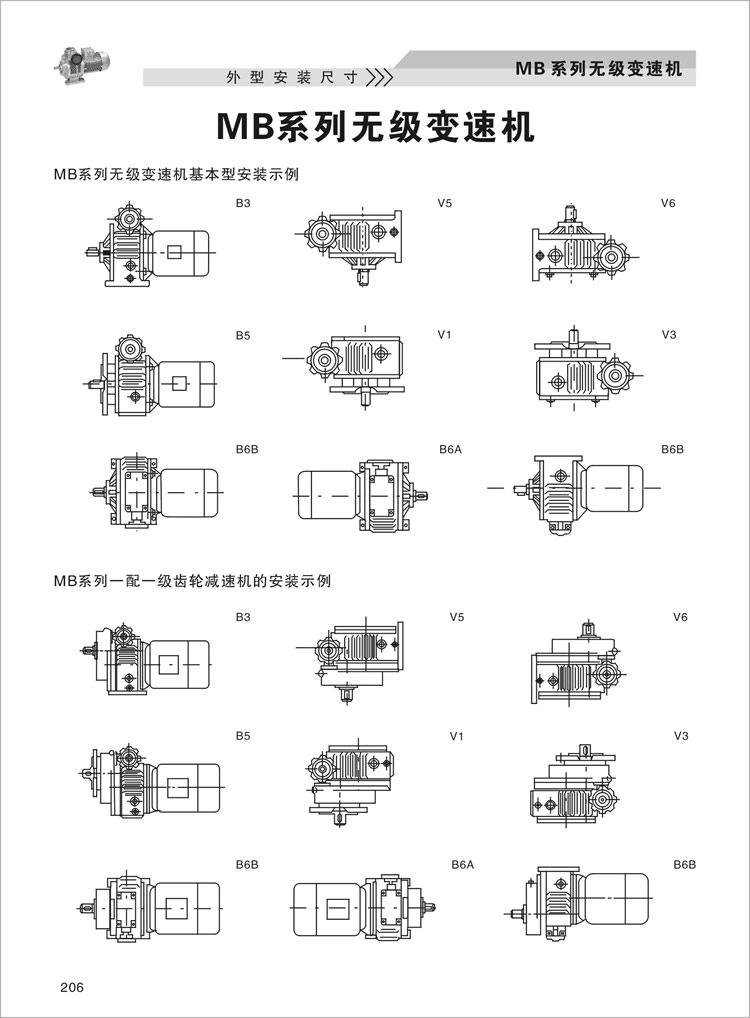 外型安装尺寸

MB系列无级变速机

MB系列无级变速机

MB系列无级变速机基本型安装示例

B3

V5

V6

B5

V1

V3

B6B

B6A

B6B

MB系列一配一级齿轮减速机的安装示例

B3

V5

V6

B5

V1

V3

B6B

B6A

B6B

206